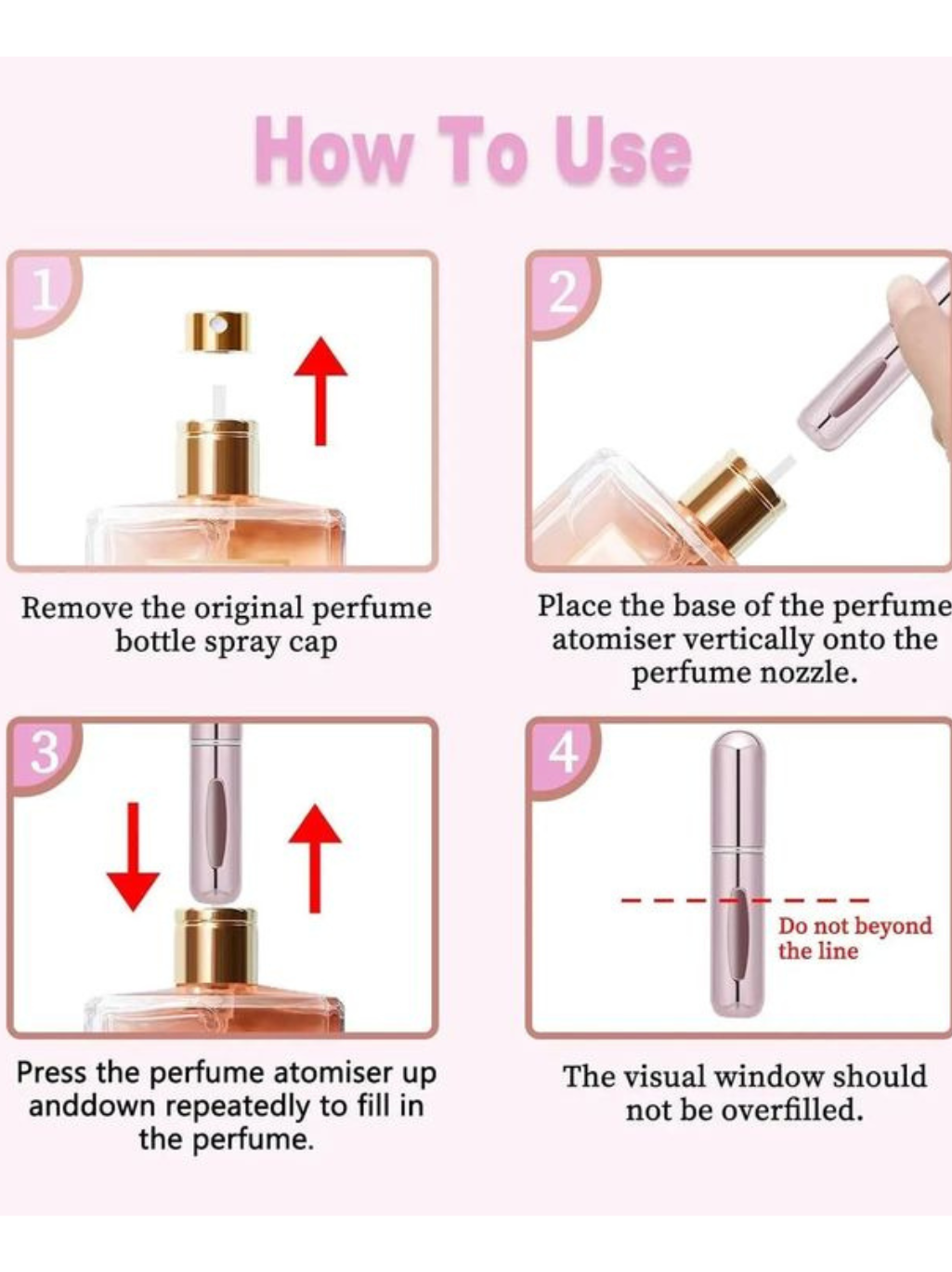 How To Use

1

Remove the original perfume bottle spray cap

2

Place the base of the perfume atomiser vertically onto the perfume nozzle.

3

Press the perfume atomiser up anddown repeatedly to fill in the perfume.

4

Do not beyond the line

The visual window should not be overfilled.